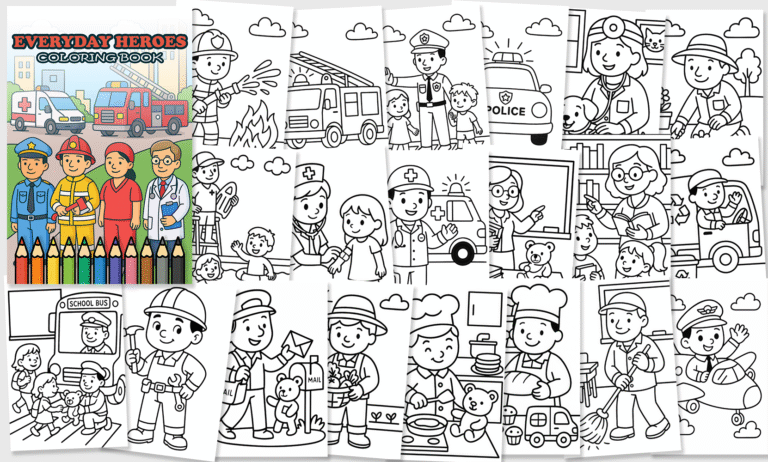 EVERYDAY HEROES
COLORING BOOK

POLICE

SCHOOL BUS

MAIL

MAIL